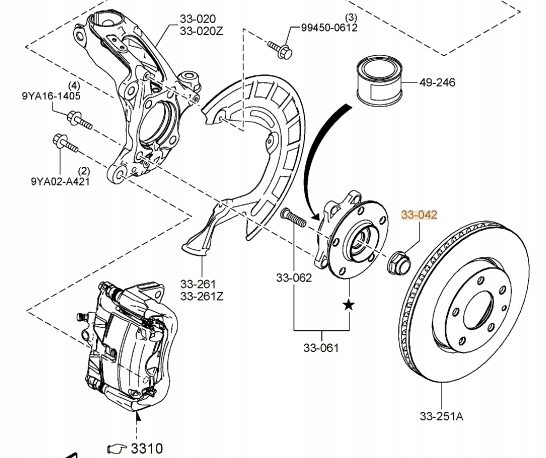 33-020
33-020Z

(3)
99450-0612

49-246

(4)
9YA16-1405

(2)
9YA02-A421

33-042

33-261
33-261Z

33-062

★

33-061

33-251A

3310