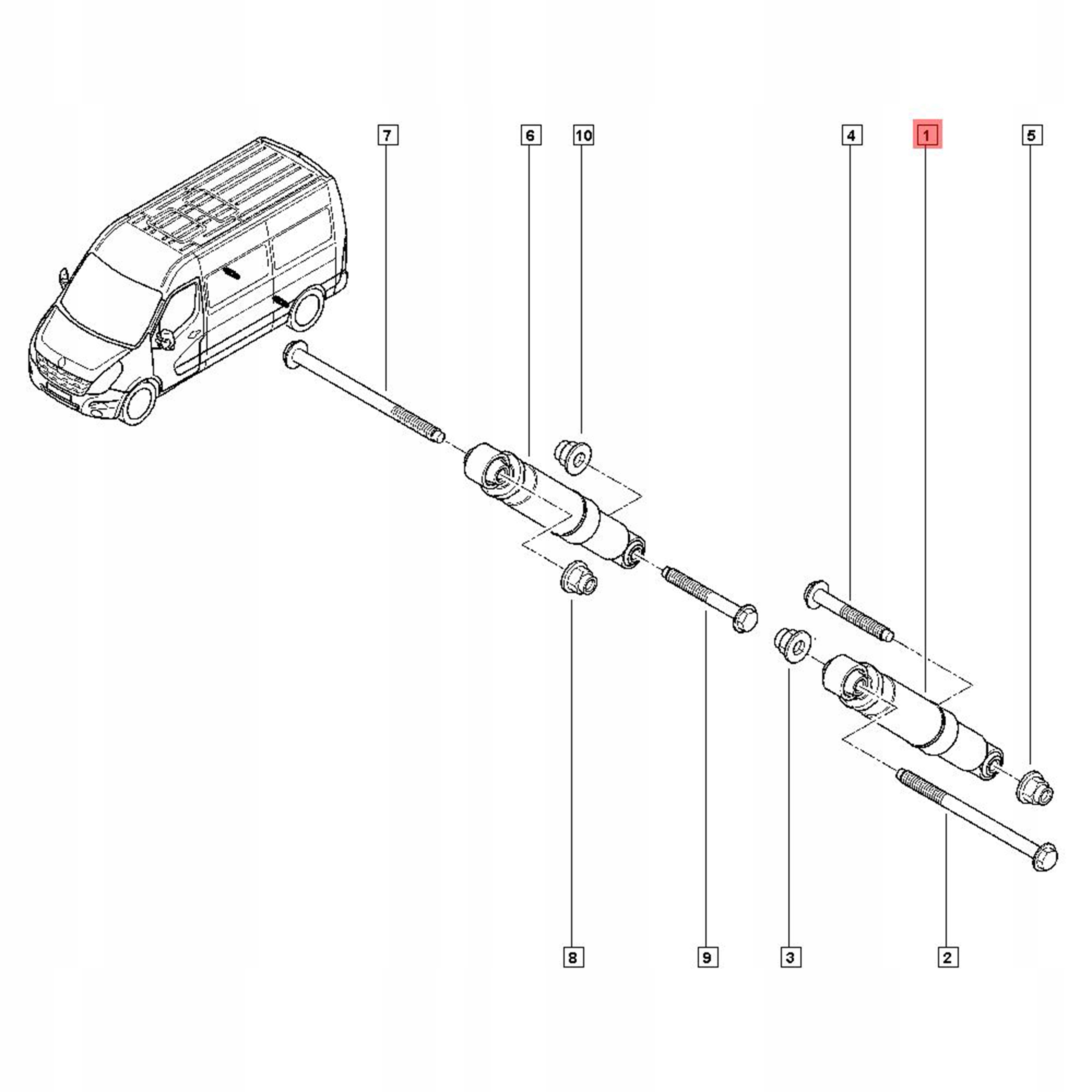 7
6
10
4
1
5
8
9
3
2