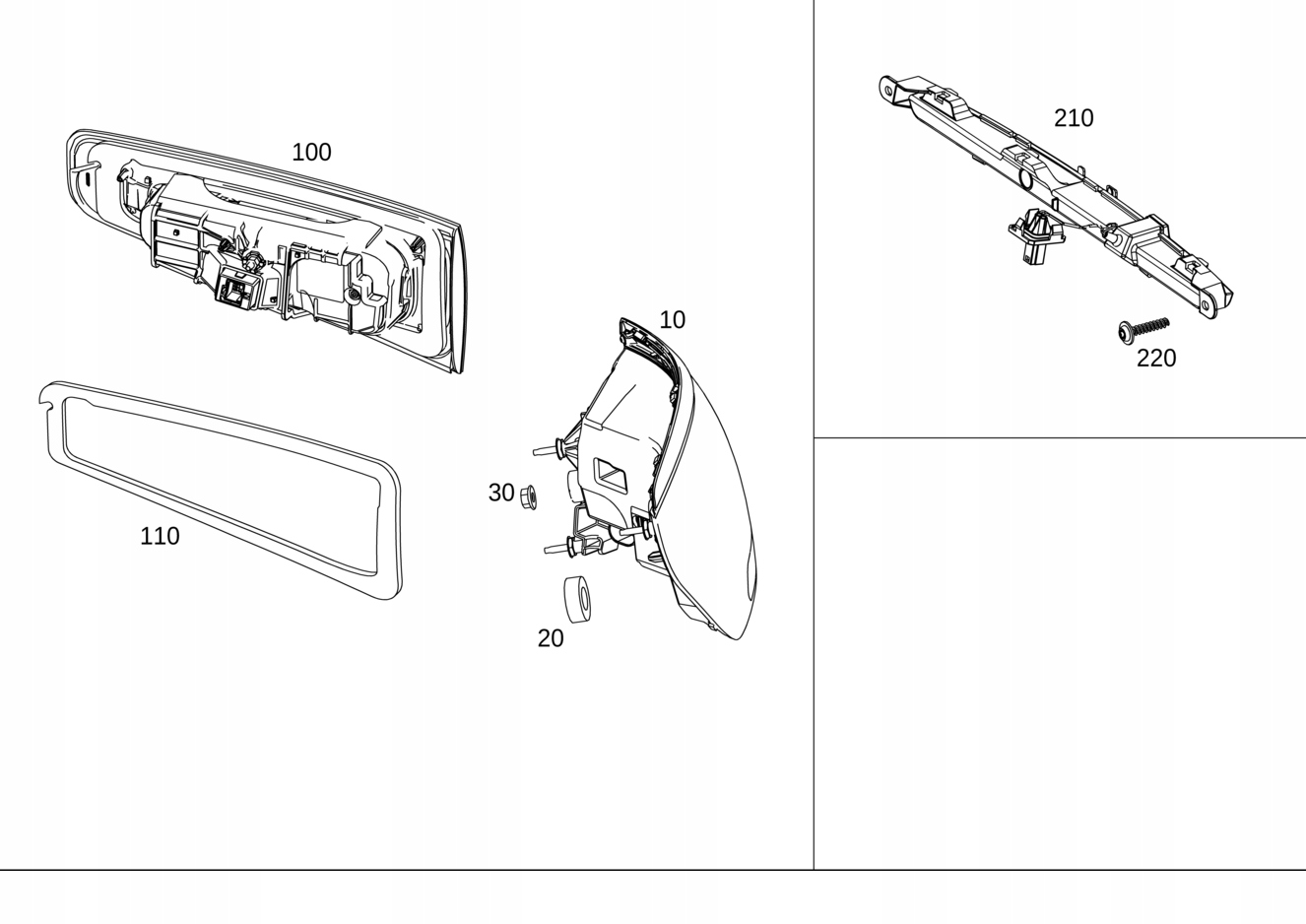 100
110
10
30
20
210
220