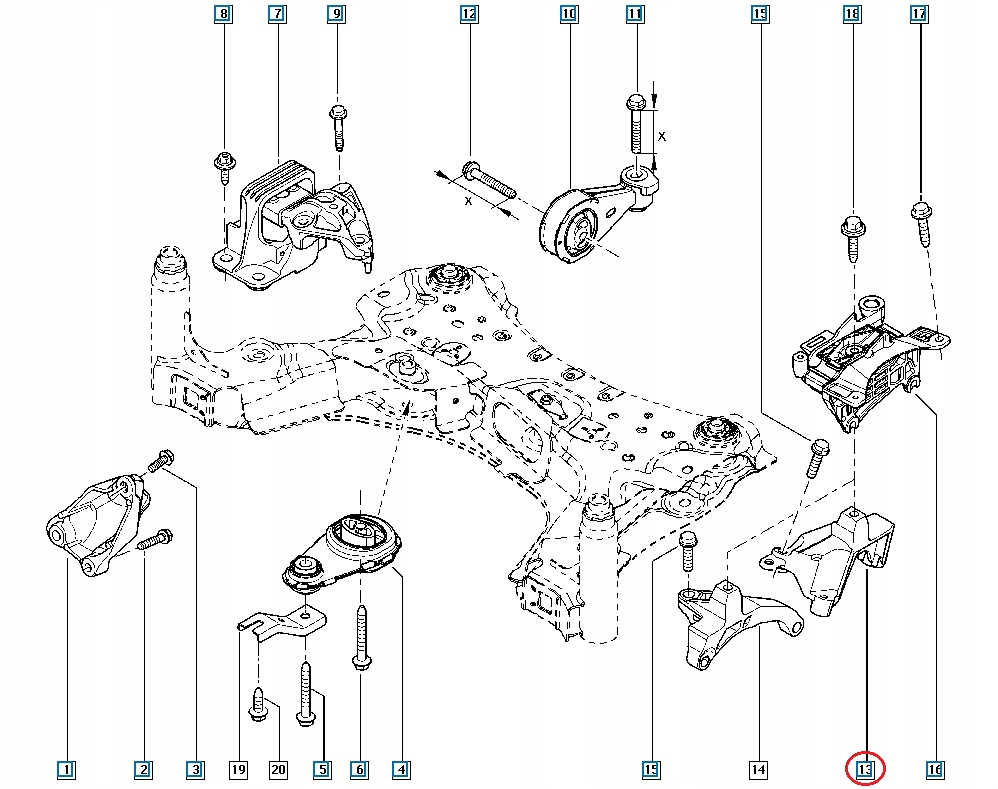 8
7
9
12
10
11
15
18
17
X
X
1
2
3
19
20
5
6
4
15
14
13
16