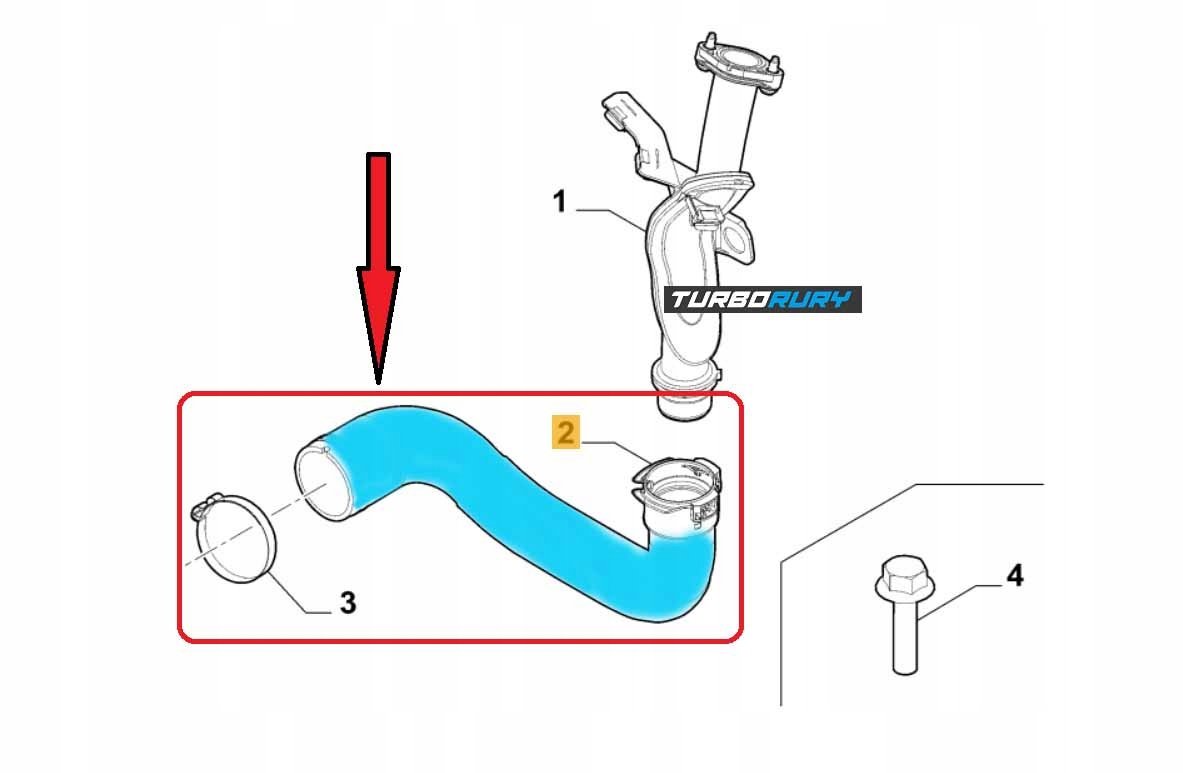 1
TURBORURY
2
3
4