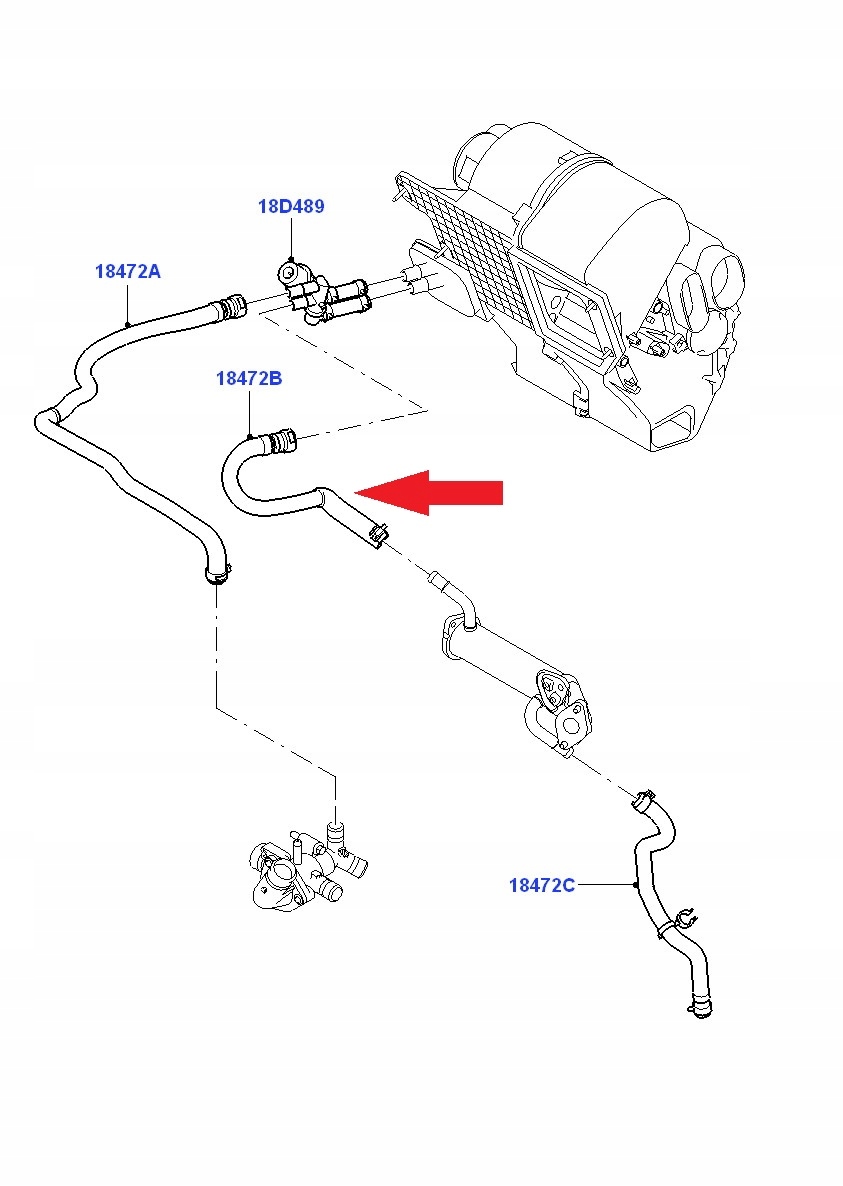 18D489

18472A

18472B

18472C