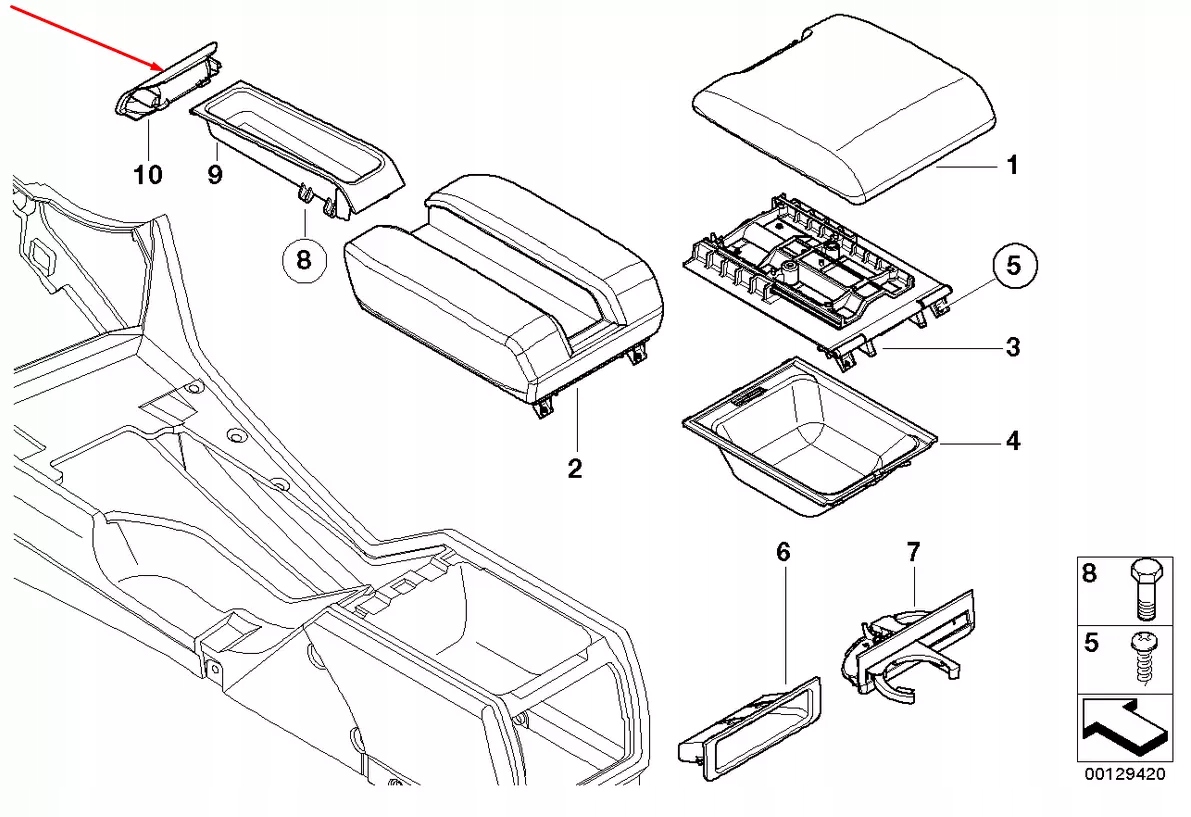 10
9
8
1
5
3
2
4
6
7
8
5
00129420