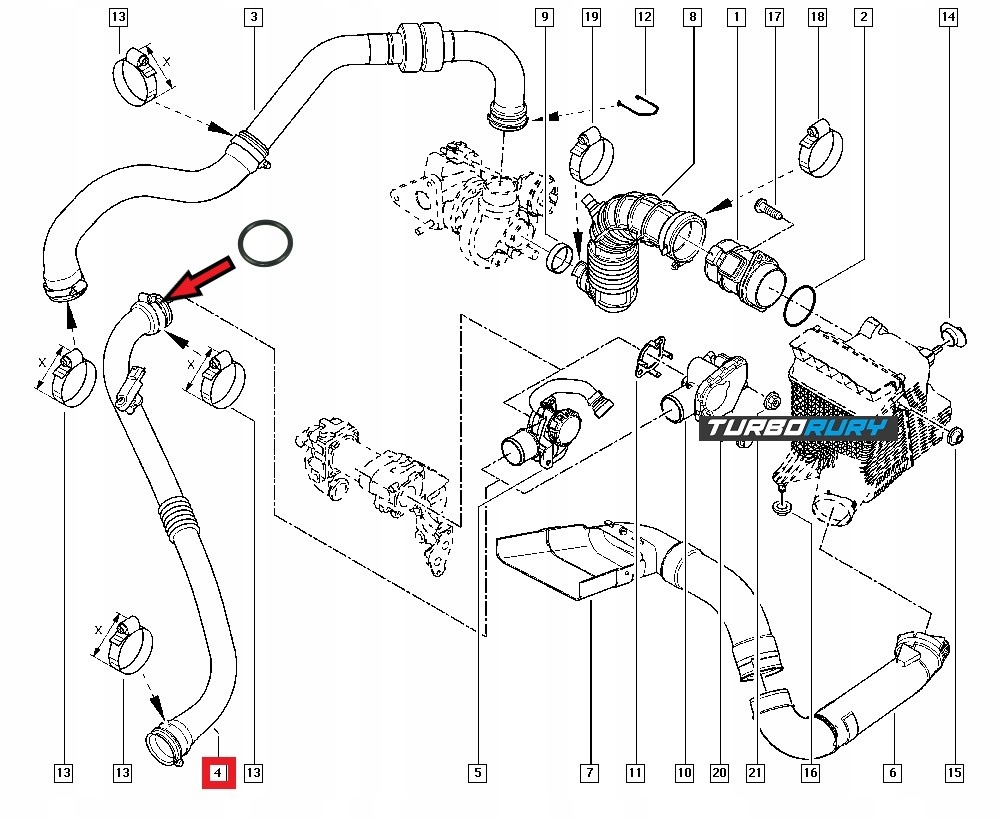 13
3
9
19
12
8
1
17
18
2
14
X
X
X
X
TURBORURY
13
13
4
13
5
7
11
10
20
21
16
6
15