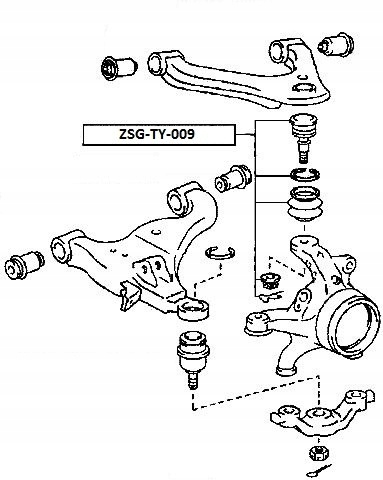 ZSG-TY-009