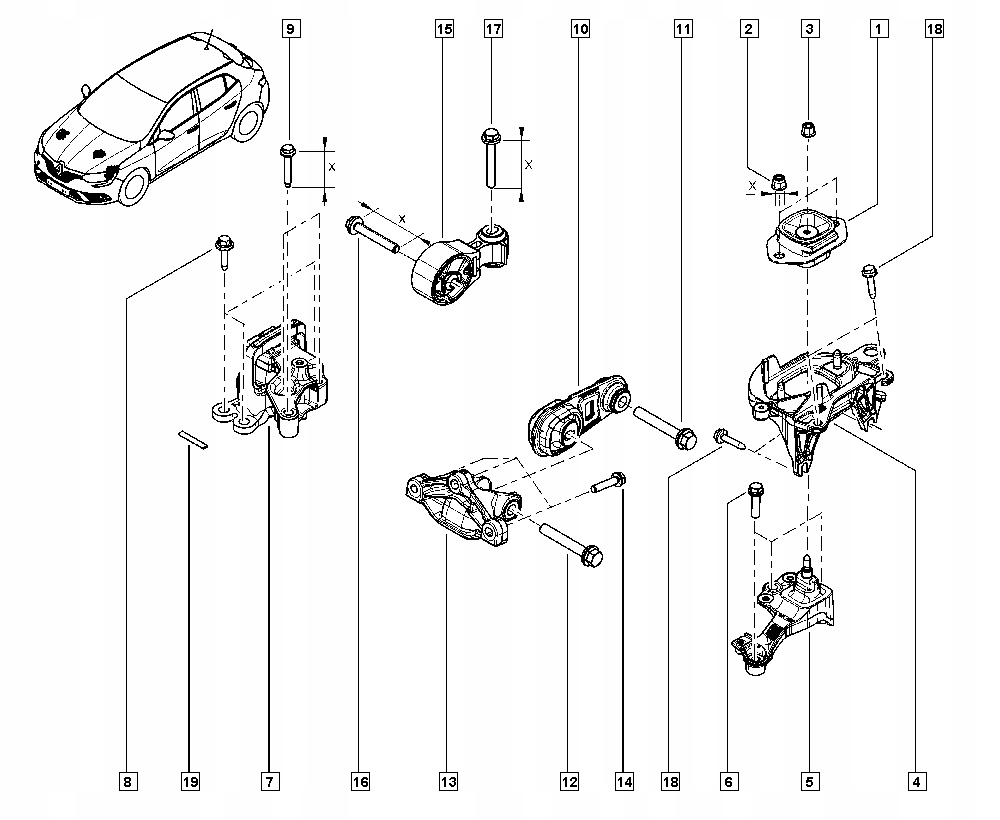 9
15
17
10
11
2
3
1
18
X
X
X
X
8
19
7
16
13
12
14
18
6
5
4