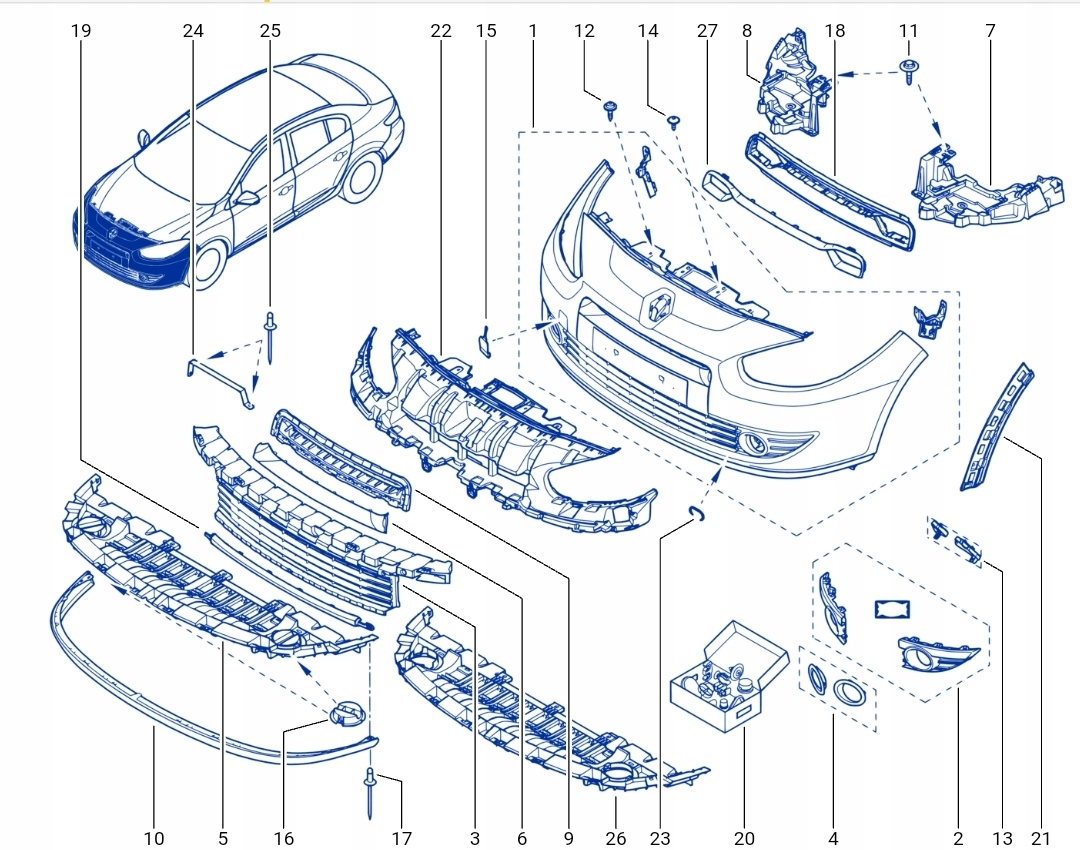 19 24 25 22 15 1 12 14 27 8 18 11 7

10 5 16 17 3 6 9 26 23 20 4 2 13 21