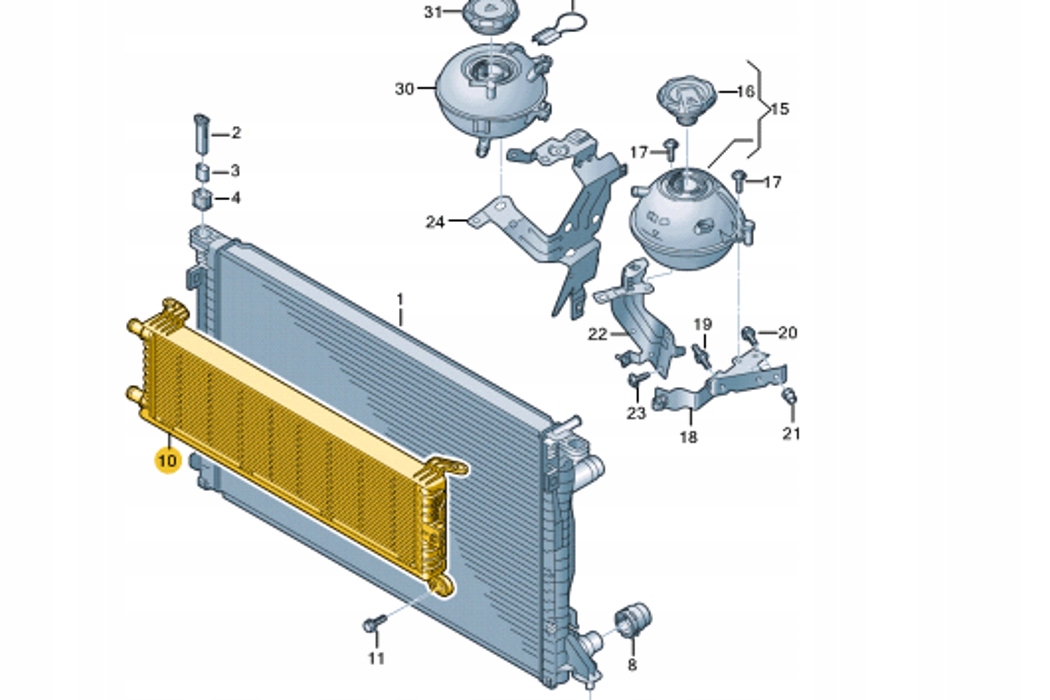 31
30
16
15
17
17
2
3
4
24
1
22
19
20
23
18
21
10
11
8