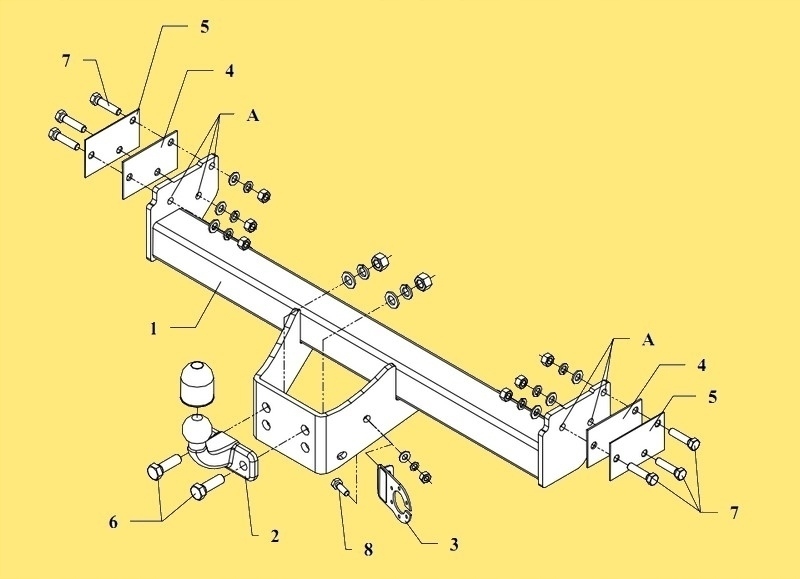 5
7
4
A
1
A
4
5
6
2
8
3
7