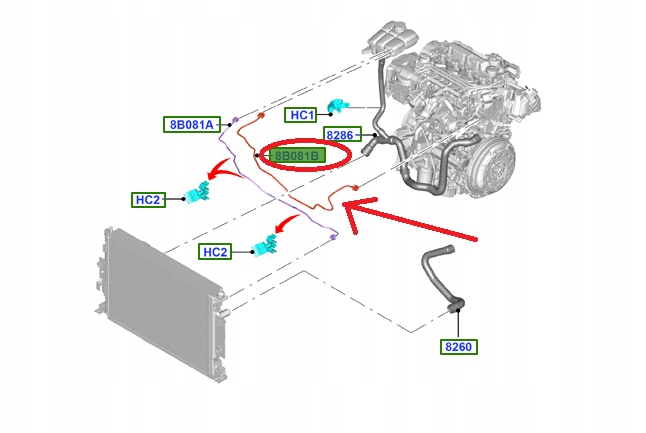 8B081A

HC1

8286

8B081B

HC2

HC2

8260