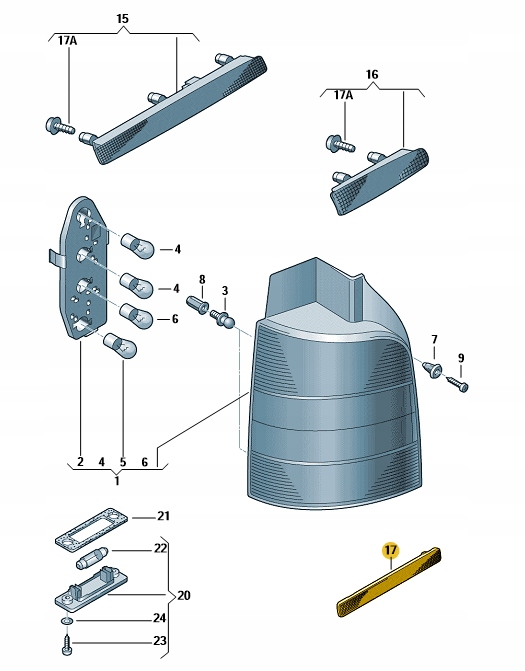 15
17A
16
17A
4
4
6
8
3
7
9
2
4
5
6
1
21
22
20
24
23
17