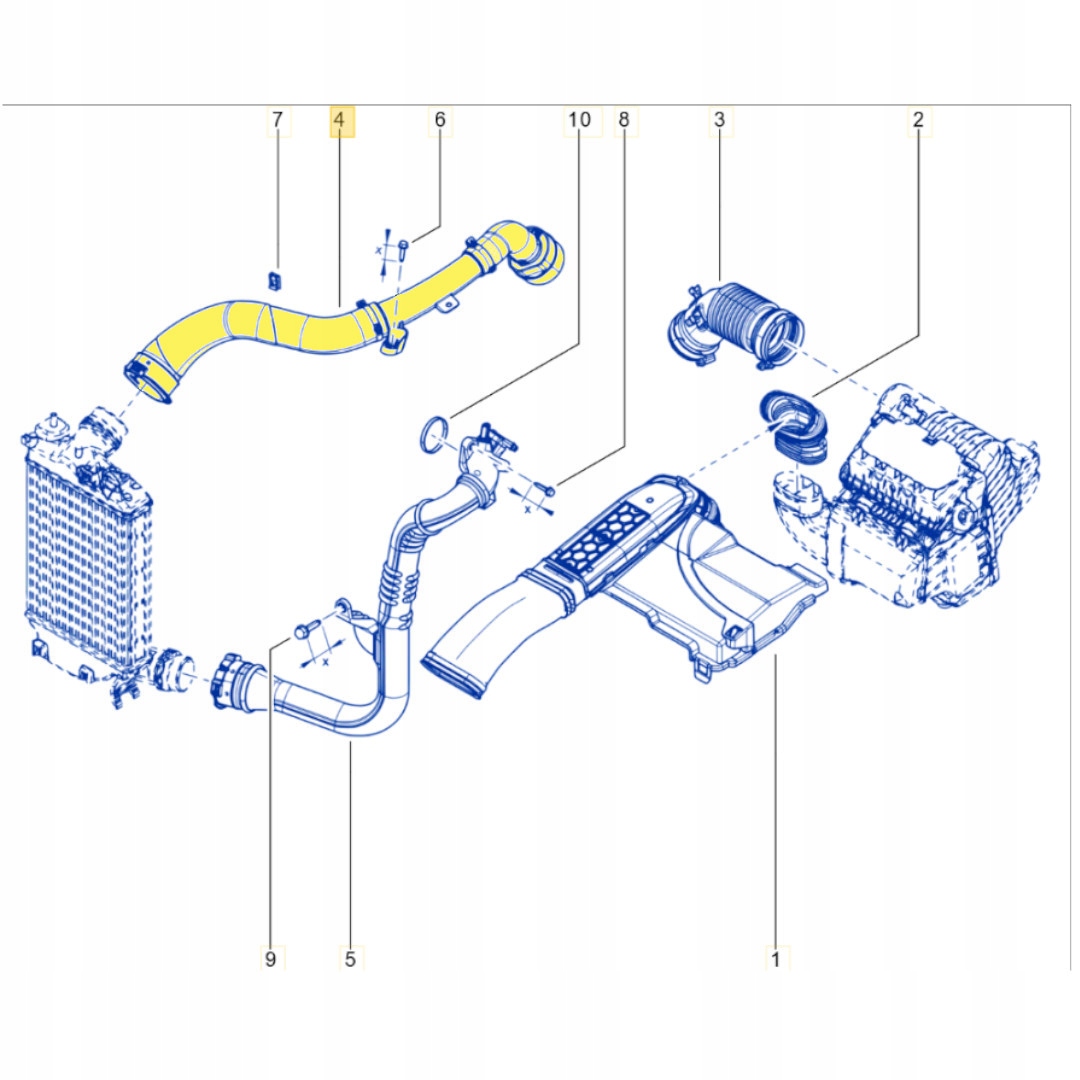 7
4
6
10
8
3
2
x
x
x
9
5
1