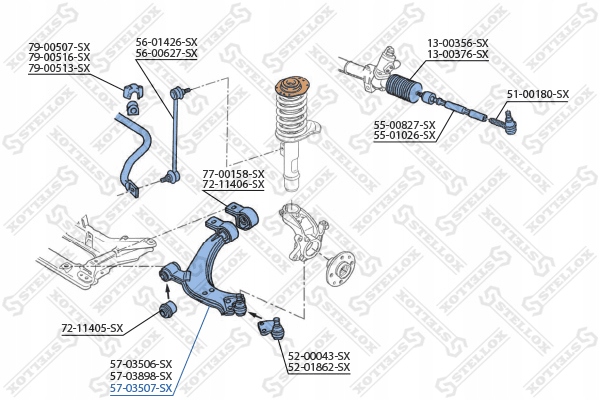 79-00507-SX
79-00516-SX
79-00513-SX

56-01426-SX
56-00627-SX

13-00356-SX
13-00376-SX

51-00180-SX

55-00827-SX
55-01026-SX

77-00158-SX
72-11406-SX

72-11405-SX

57-03506-SX
57-03898-SX
57-03507-SX

52-00043-SX
52-01862-SX

STELLOX