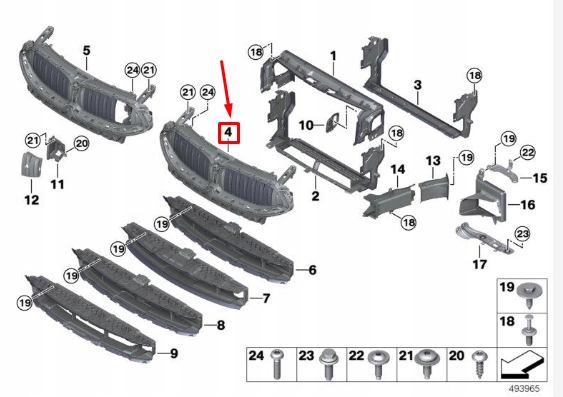 5
24
21
21
24
4
18
1
3
18
10
18
21
20
11
12
2
14
13
19
19
22
15
16
18
23
17
19
19
19
19
6
7
8
9
19
18
24
23
22
21
20
493965