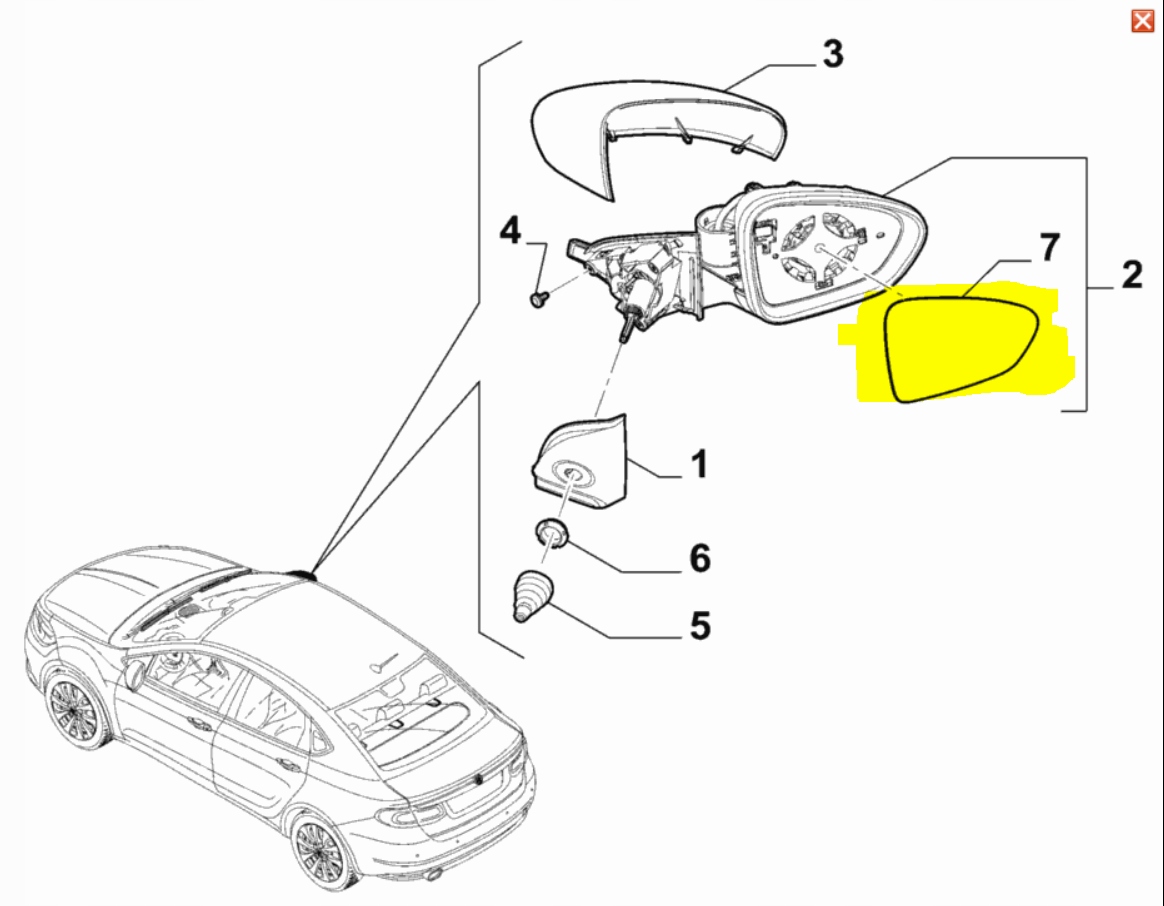 3
4
7
2
1
6
5