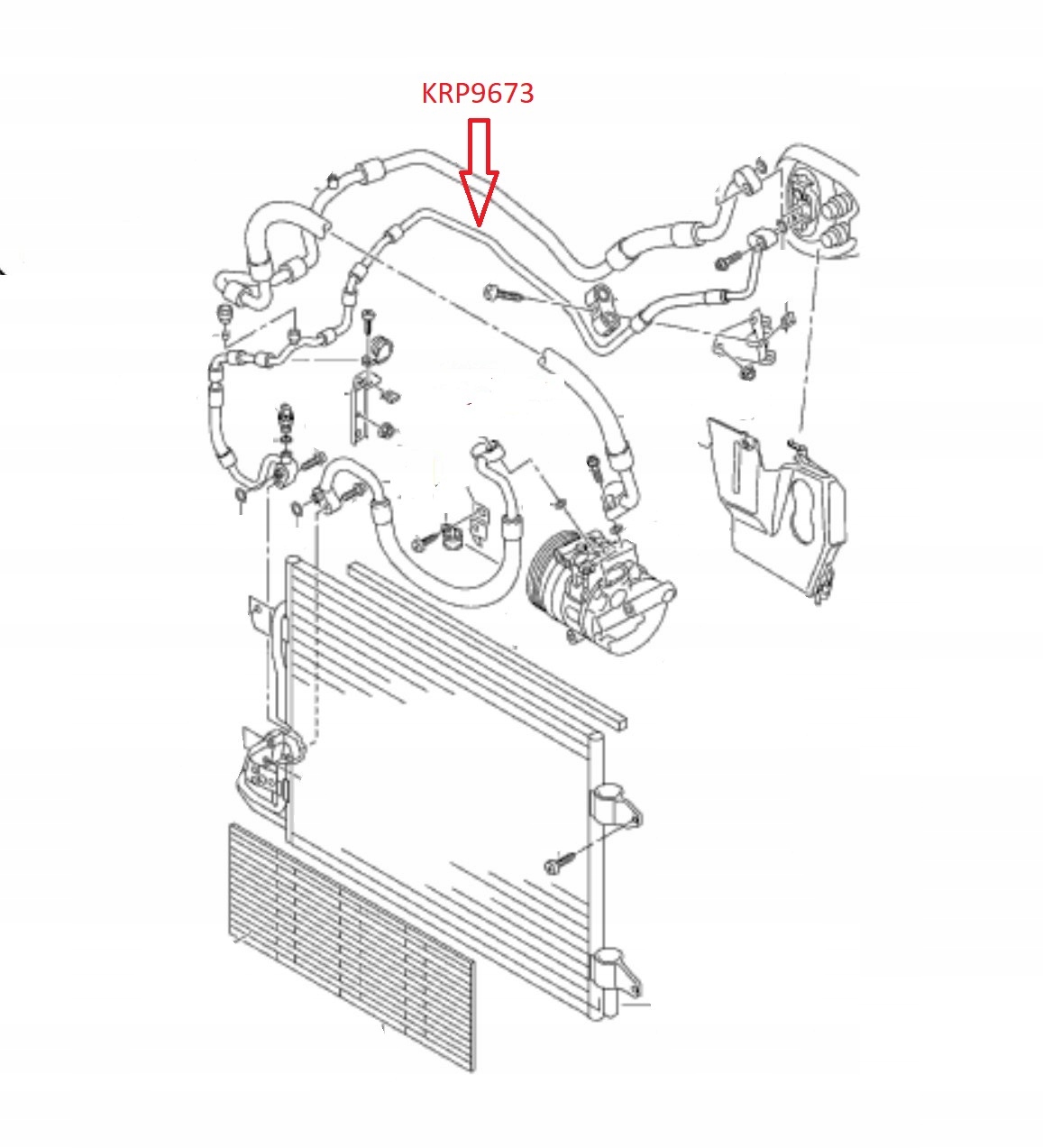 KRP9673