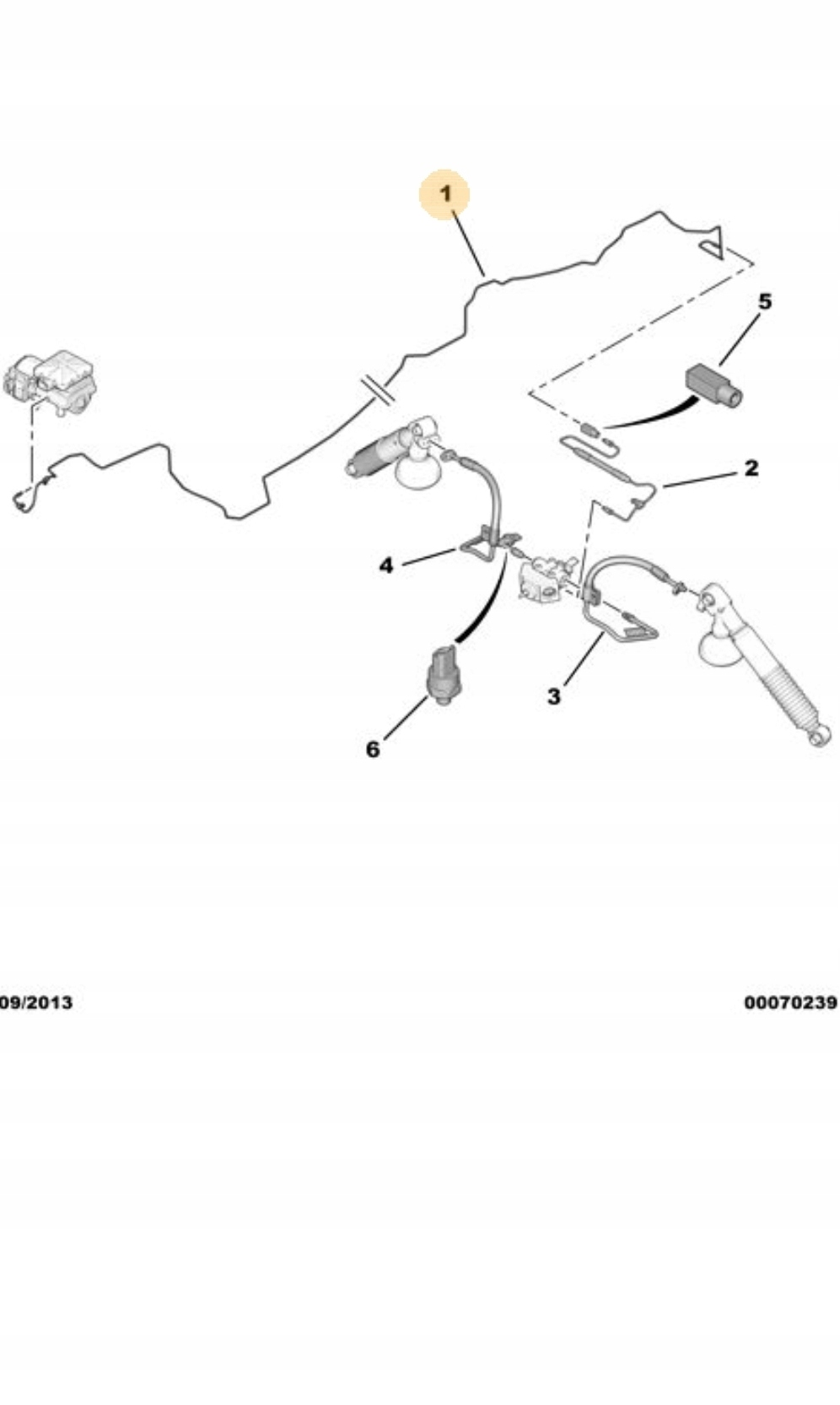 1
5
2
4
3
6
09/2013
00070239