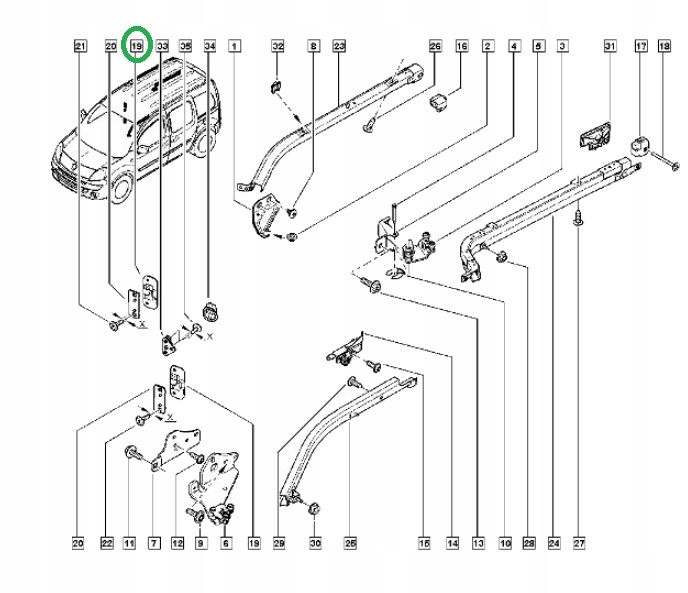 21 20 19 33 35 34 1 32 8 23 26 16 2 4 5 3 31 17 18

X X X

20 22 11 7 12 9 6 19 29 30 25 15 14 13 10 28 24 27