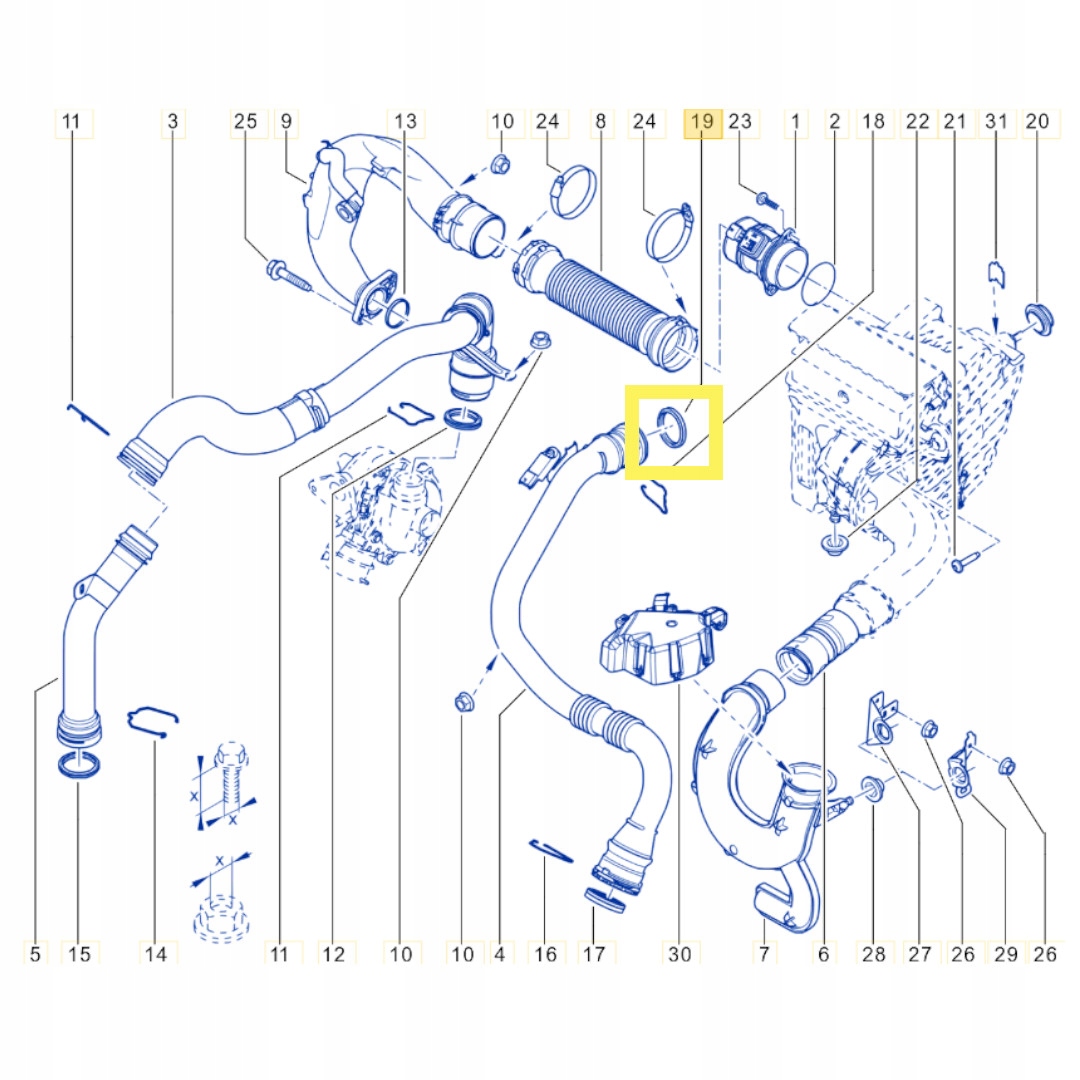 11 3 25 9 13 10 24 8 24 19 23 1 2 18 22 21 31 20

x
x
x

5 15 14 11 12 10 10 4 16 17 30 7 6 28 27 26 29 26