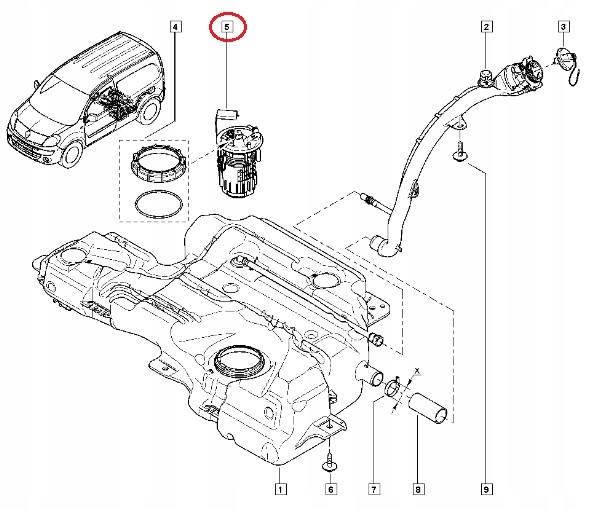 4
5
2
3
X
1
6
7
8
9