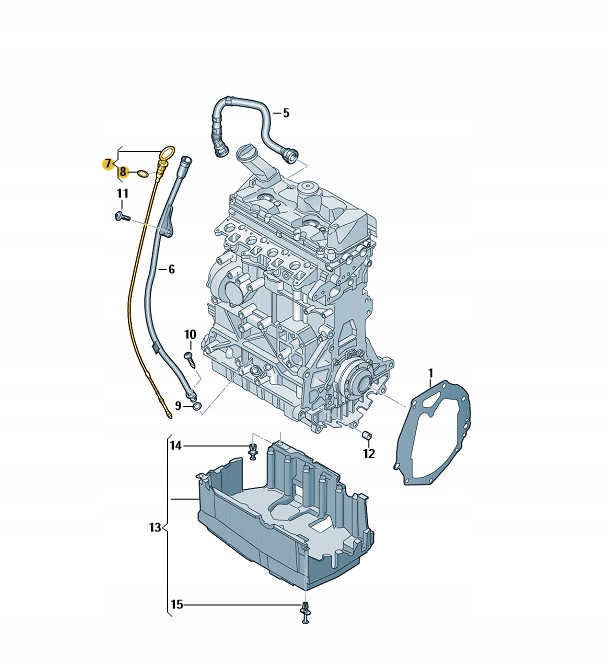 5
7
8
11
6
10
9
1
12
14
13
15