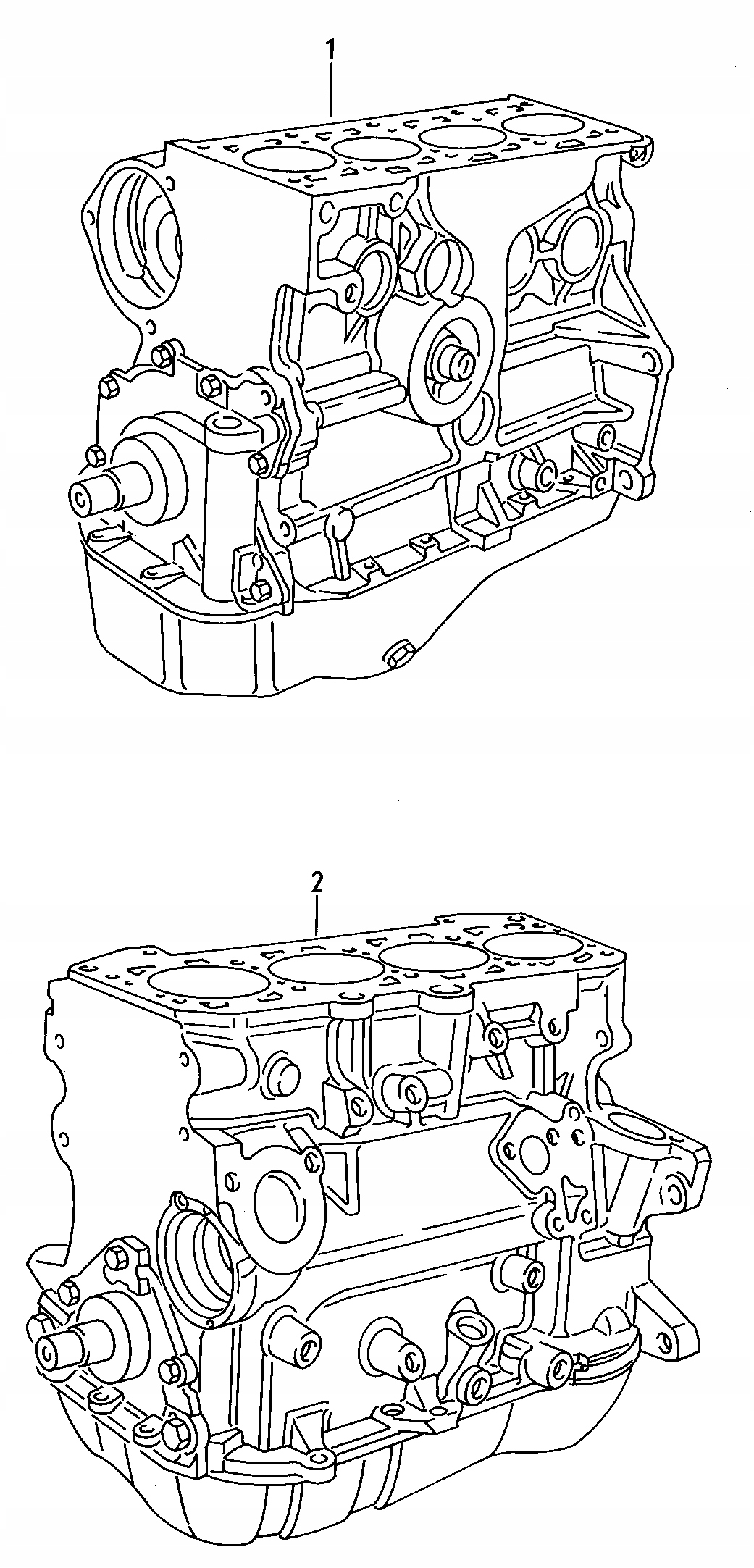 1

2