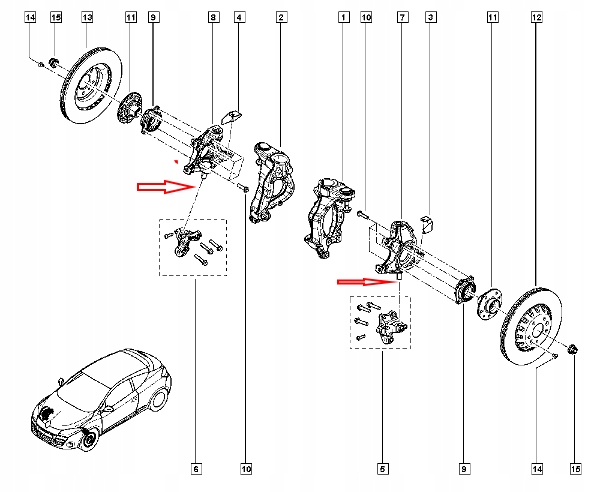 14
15
13
11
9
8
4
2
1
10
7
3
11
12
6
10
5
9
14
15