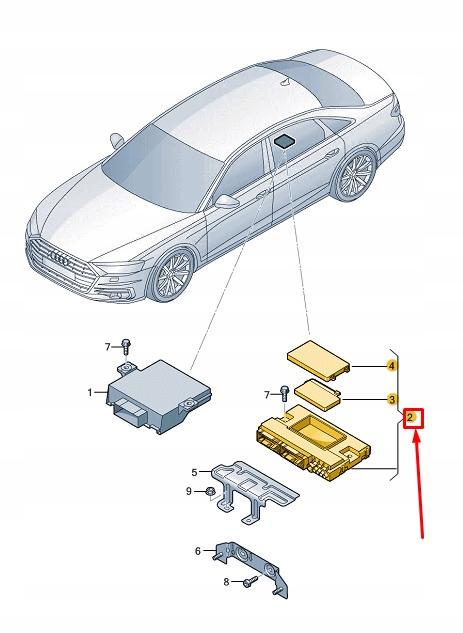 7
1
4
7
3
2
5
9
6
8