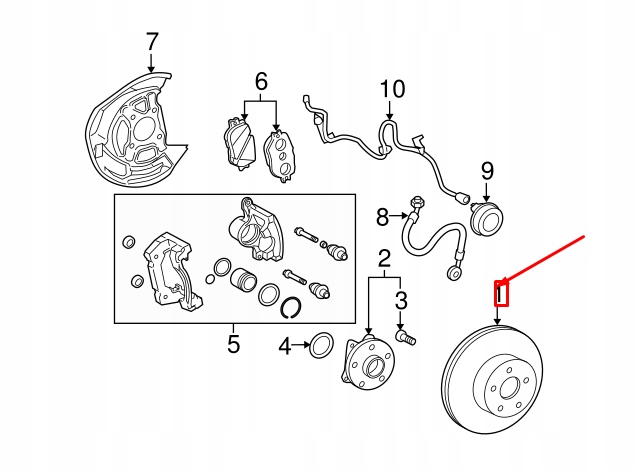 7
6
10
9
8
2
3
1
5
4