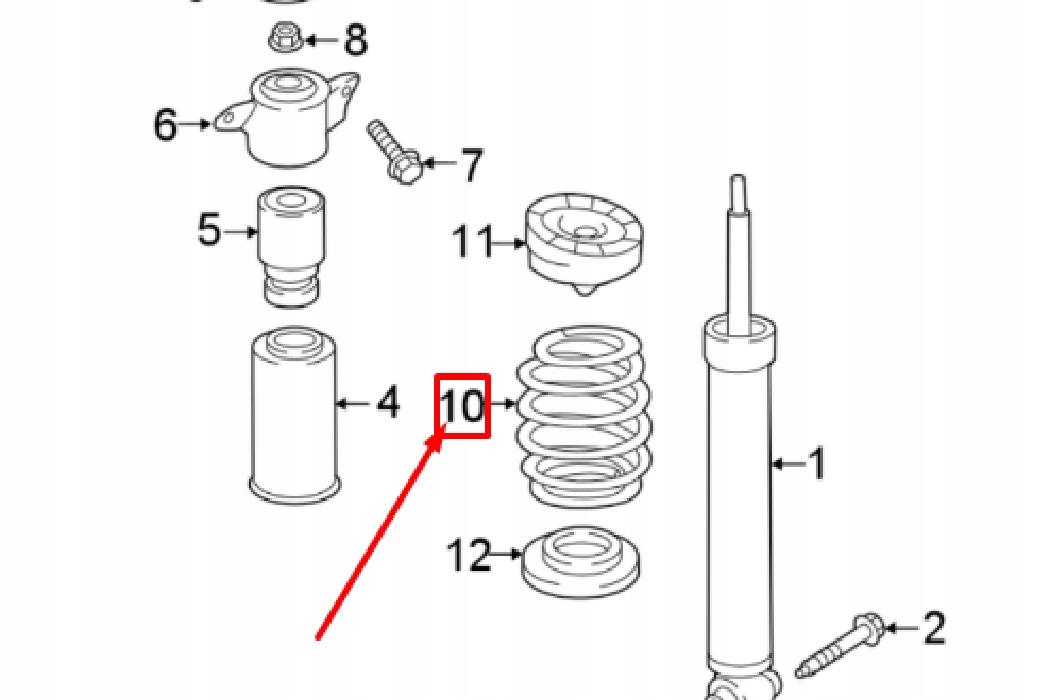 8
6
7
5
11
4
10
1
12
2