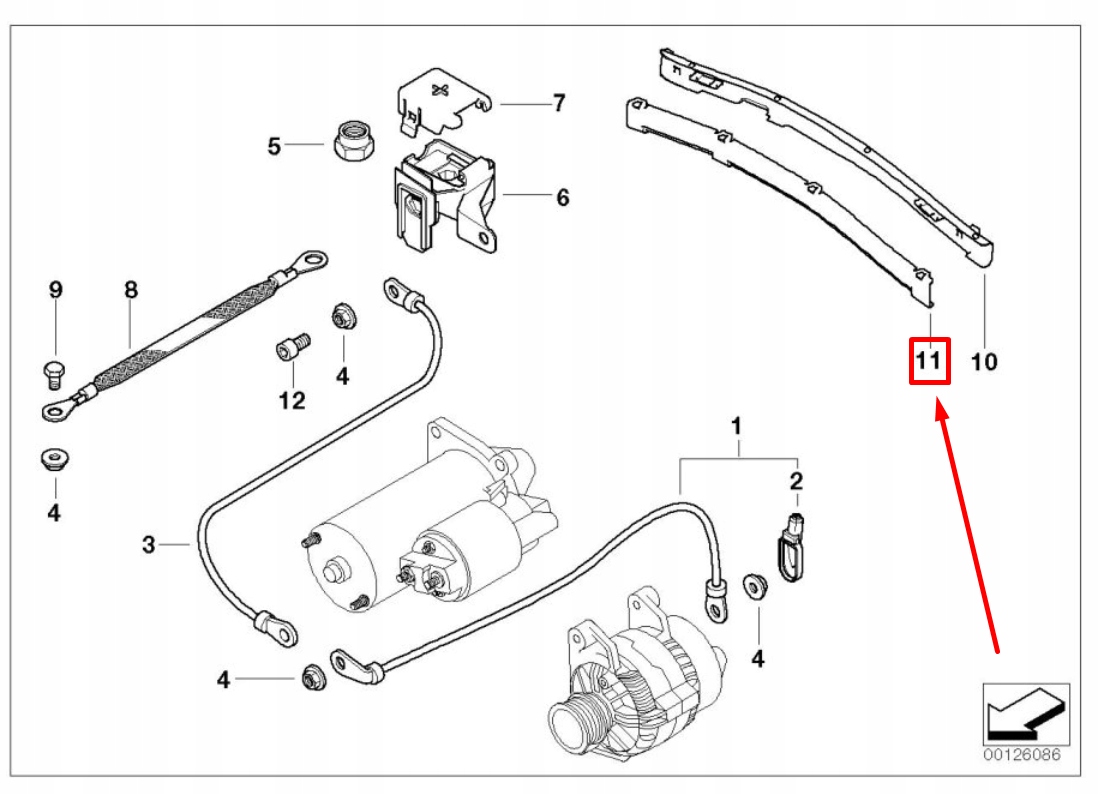 7
5
6
9
8
4
12
11
10
4
1
2
3
4
4
00126086