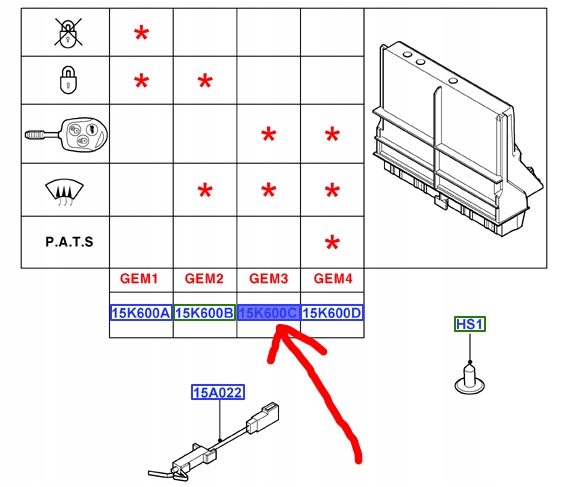 | | | | | |
|---|---|---|---|---|
| | * | | | |
| | * | * | | |
| | | | * | * |
| | | * | * | * |
| P.A.T.S | | | | * |
| | GEM1 | GEM2 | GEM3 | GEM4 |
| | 15K600A | 15K600B | 15K600C | 15K600D |

HS1

15A022