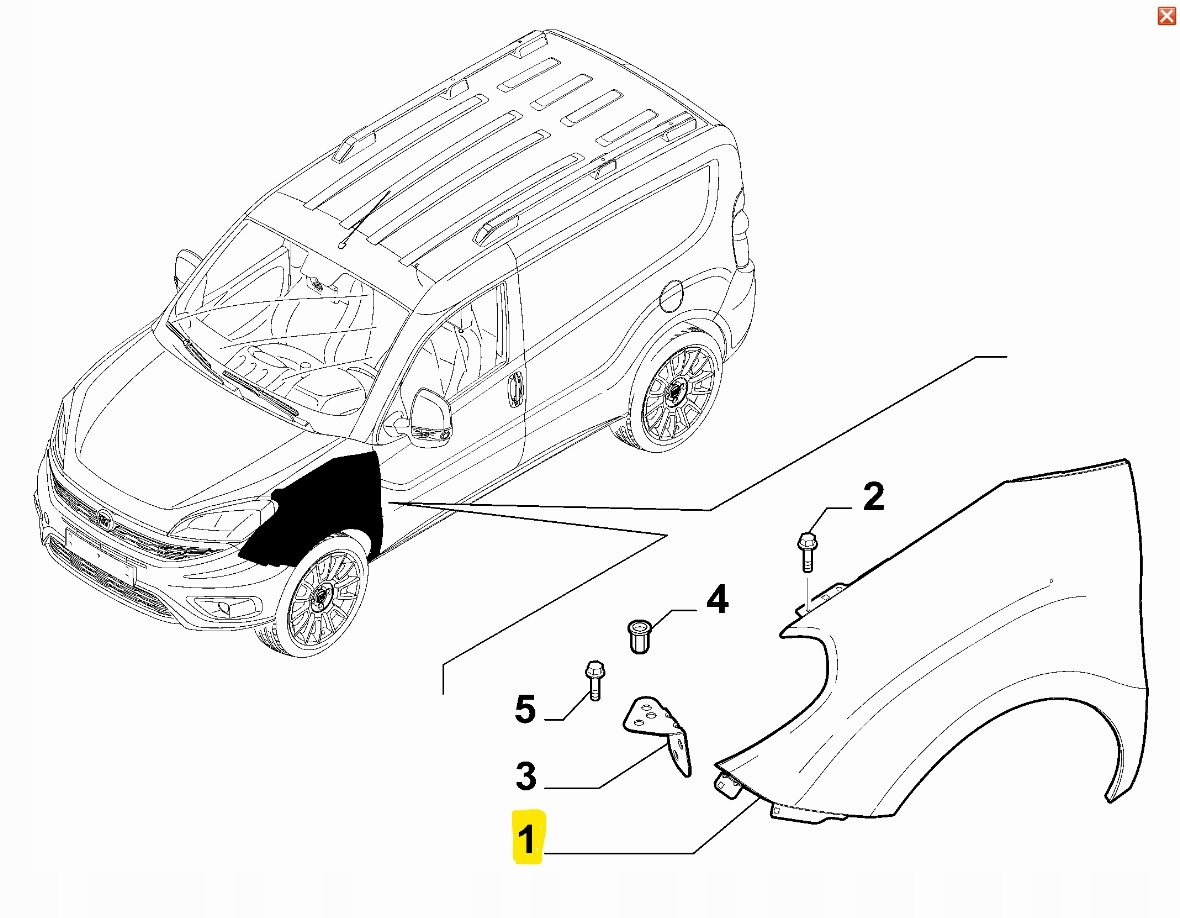 2
4
5
3
1