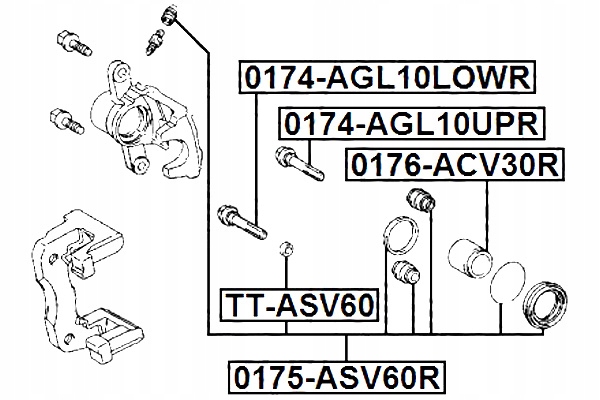 0174-AGL10LOWR

0174-AGL10UPR

0176-ACV30R

TT-ASV60

0175-ASV60R