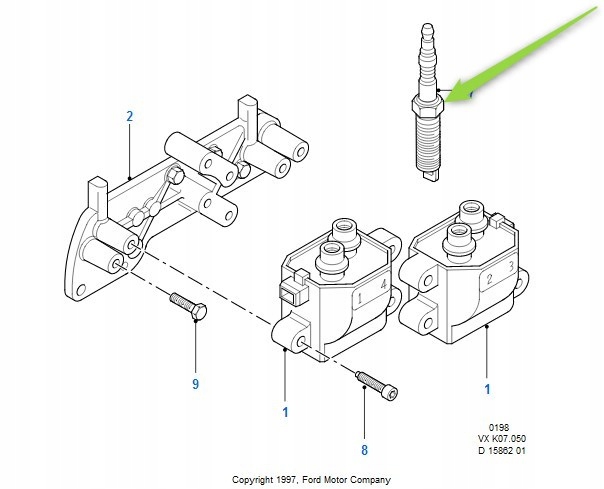 2

1 4

2 3

9

1

1

8

0198
VX K07.050
D 15862 01

Copyright 1997, Ford Motor Company