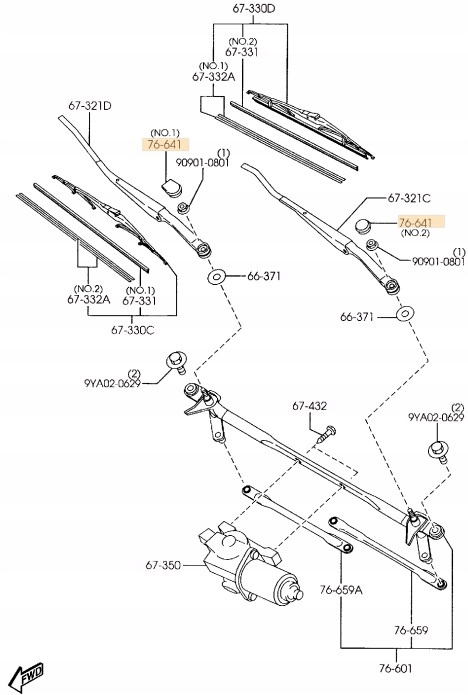 67-330D
(NO.2)
67-331
(NO.1)
67-332A
67-321D
(NO.1)
76-641
(1)
90901-0801
67-321C
76-641
(NO.2)
(1)
90901-0801
66-371
(NO.2)
67-332A
(NO.1)
67-331
67-330C
66-371
(2)
9YA02-0629
67-432
(2)
9YA02-0629
67-350
76-659A
76-659
76-601
FWD