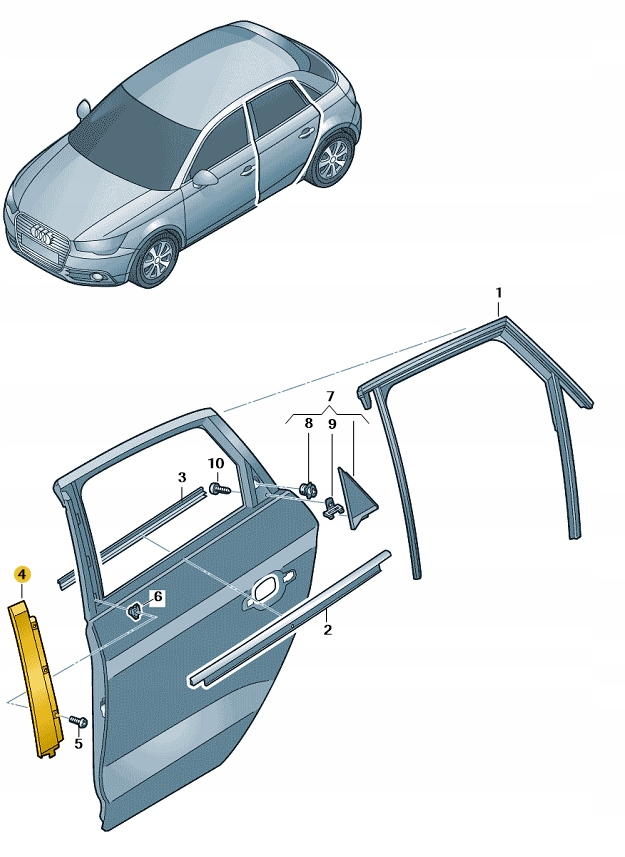 1
7
8
9
10
3
4
6
2
5