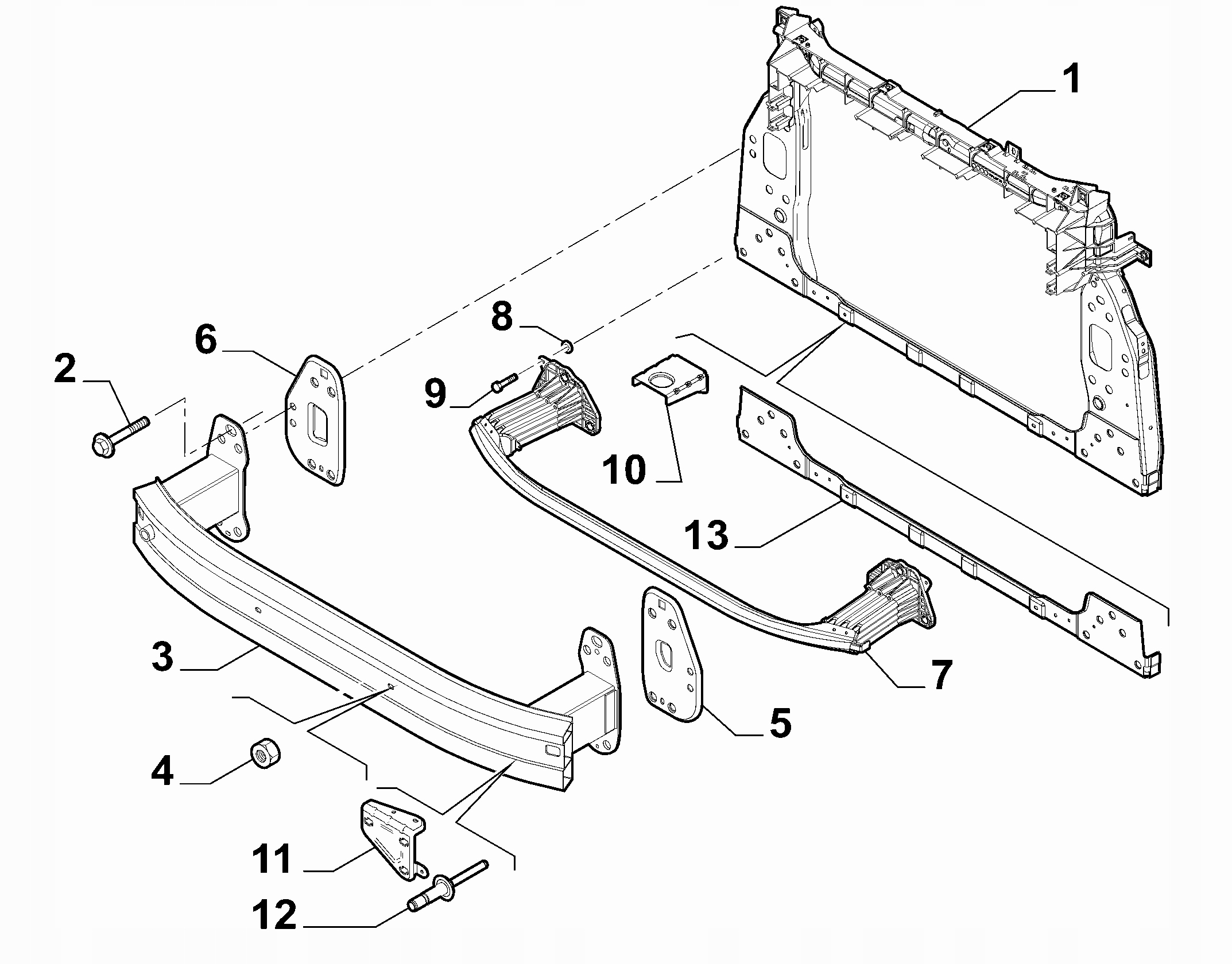 1
8
6
2
9
10
13
3
7
5
4
11
12