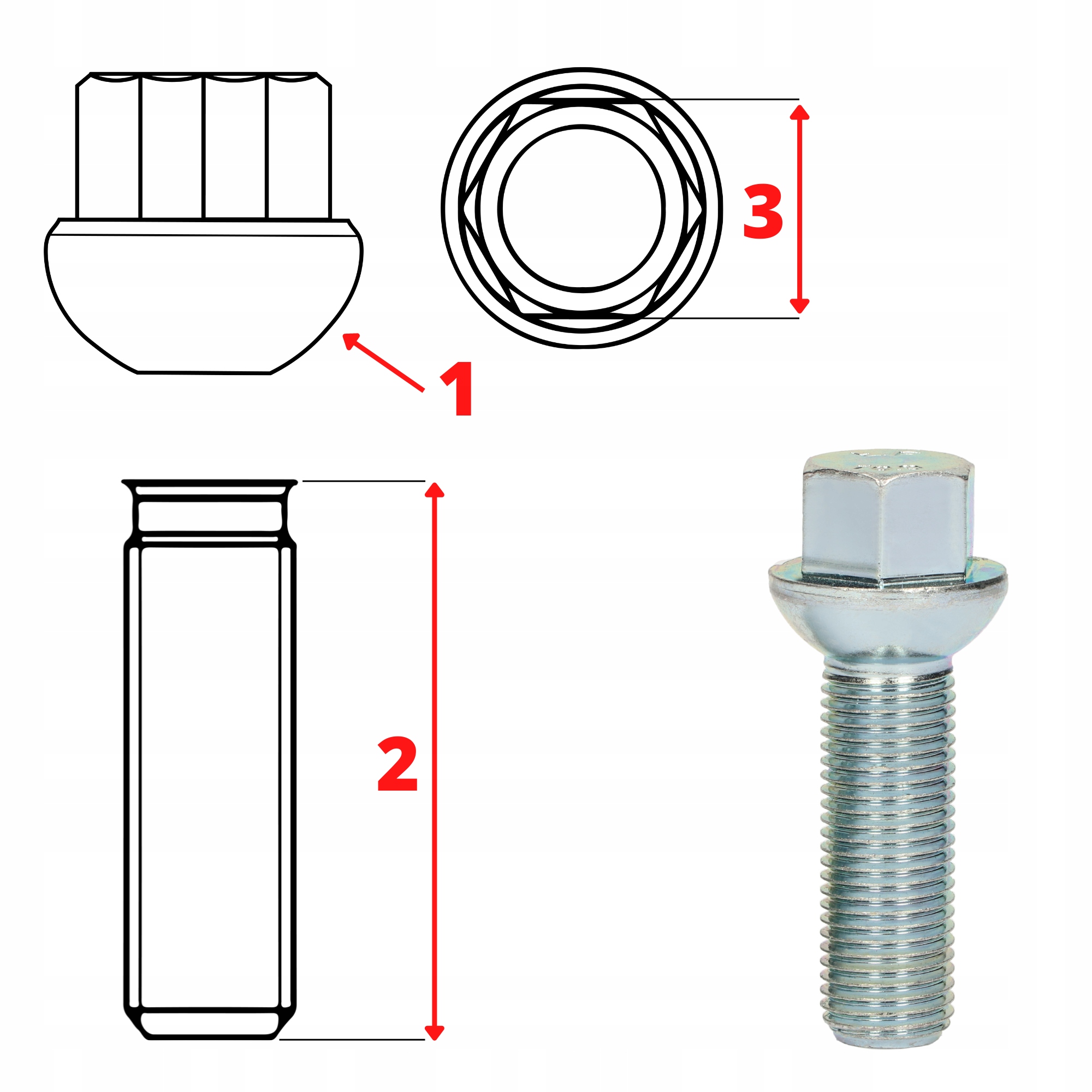 3

1

2