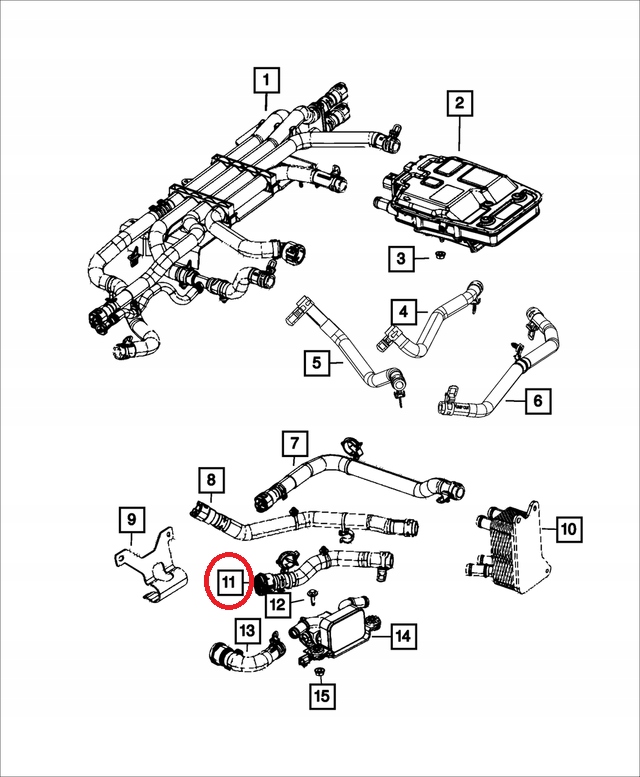 1
2
3
4
5
6
7
8
9
10
11
12
13
14
15