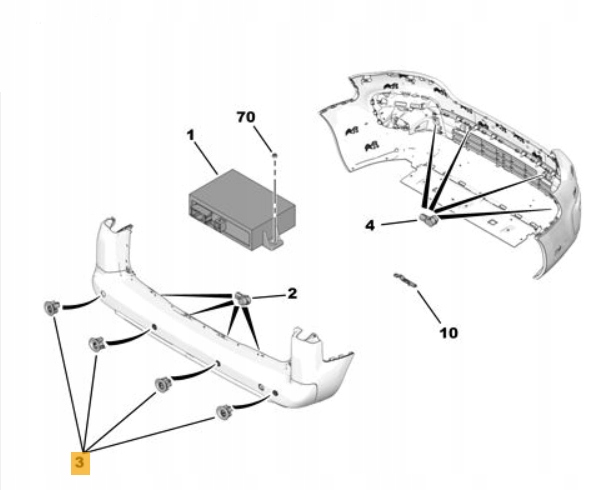 70
1
4
2
10
3