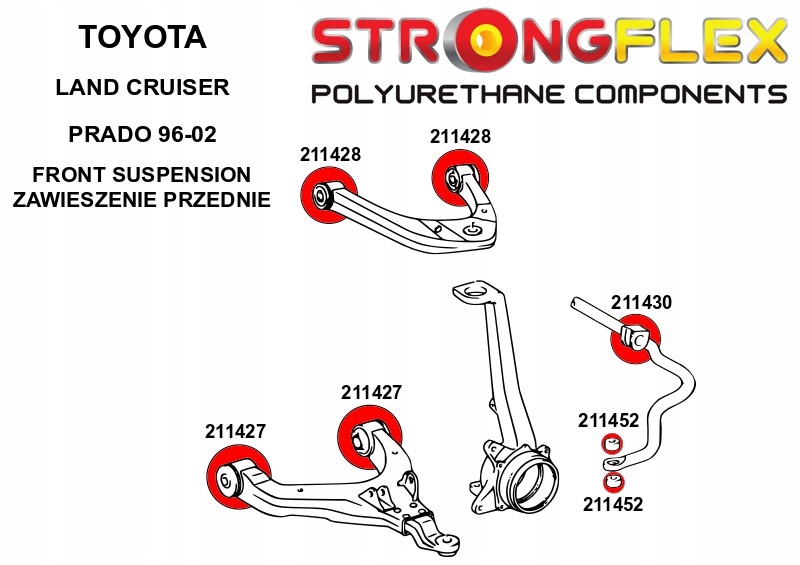 TOYOTA

LAND CRUISER

PRADO 96-02

FRONT SUSPENSION
ZAWIESZENIE PRZEDNIE

STRONGFLEX
POLYURETHANE COMPONENTS

211428

211428

211430

211427

211427

211452

211452