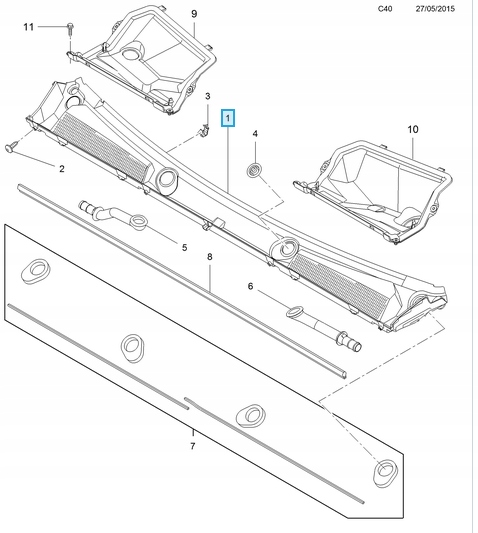 C40 27/05/2015

11
9
3
1
4
10
2
5
8
6
7