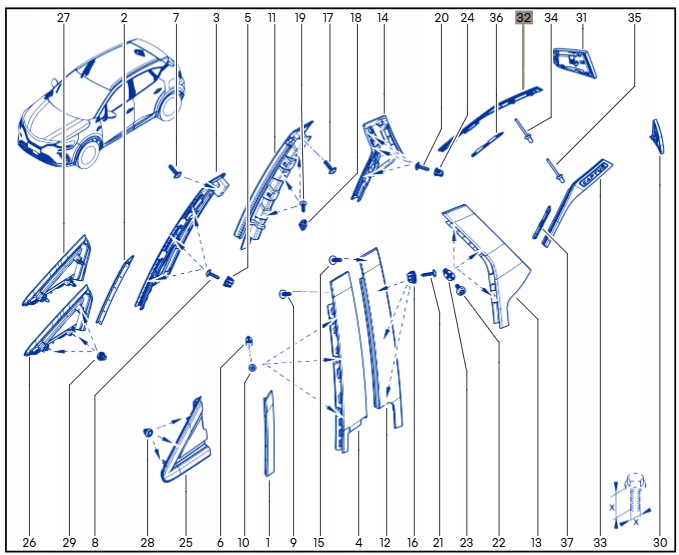 27 2 7 3 5 11 19 17 18 14 20 24 36 32 34 31 35

CAPTUR

X

X

26 29 8 28 25 6 10 1 9 15 4 12 16 21 23 22 13 37 33 30