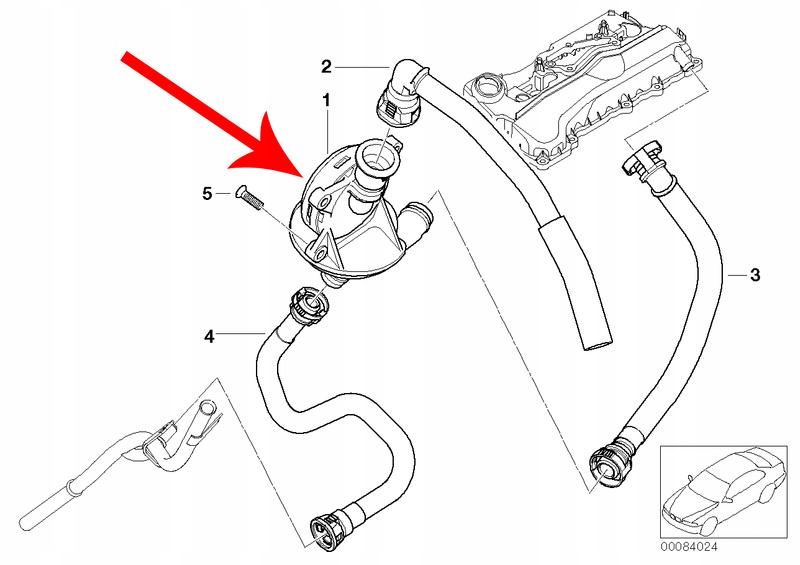 2
1
5
3
4
00084024