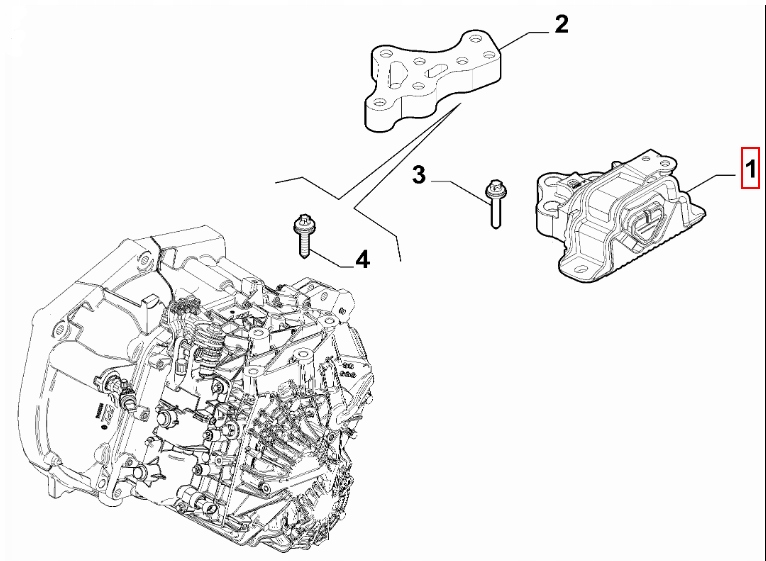 2
3
1
4