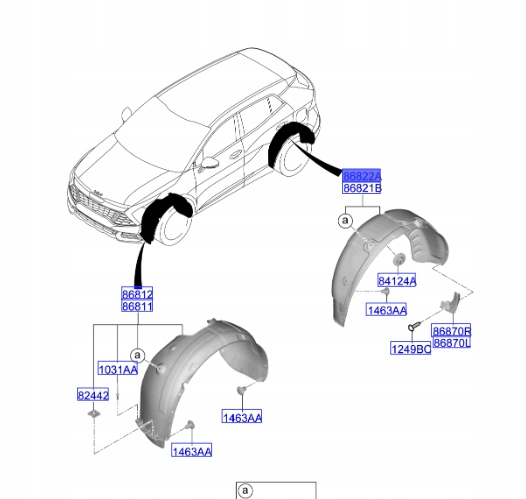 86822A
86821B

a

84124A

1463AA

86870R
86870L

1249BC

86812
86811

a

1031AA

82442

1463AA

1463AA

a