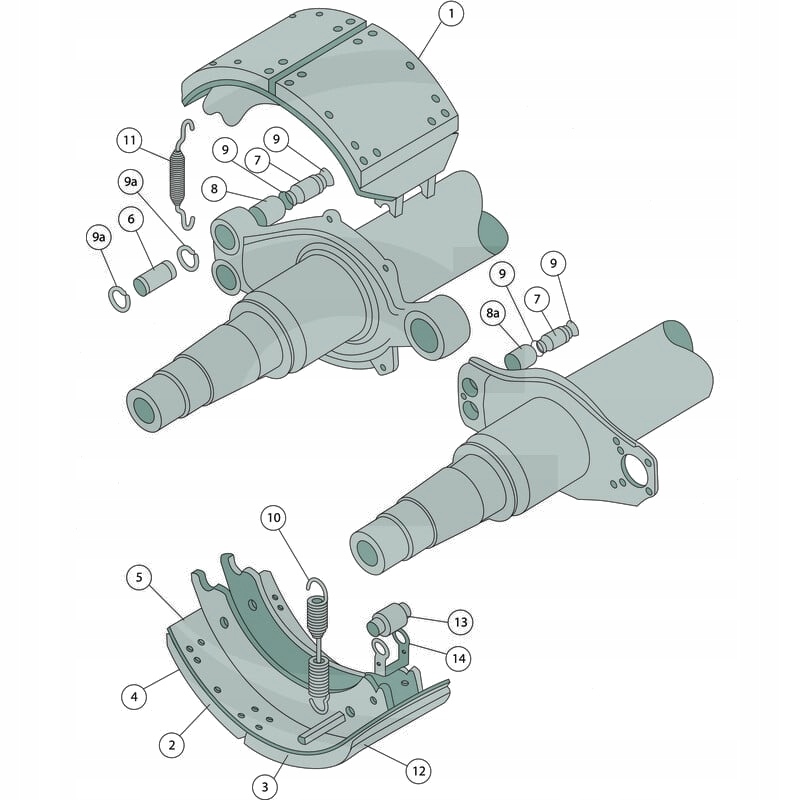 1
11
9
9
7
9a
8
6
9a
9
9
7
8a
10
5
13
14
4
2
12
3