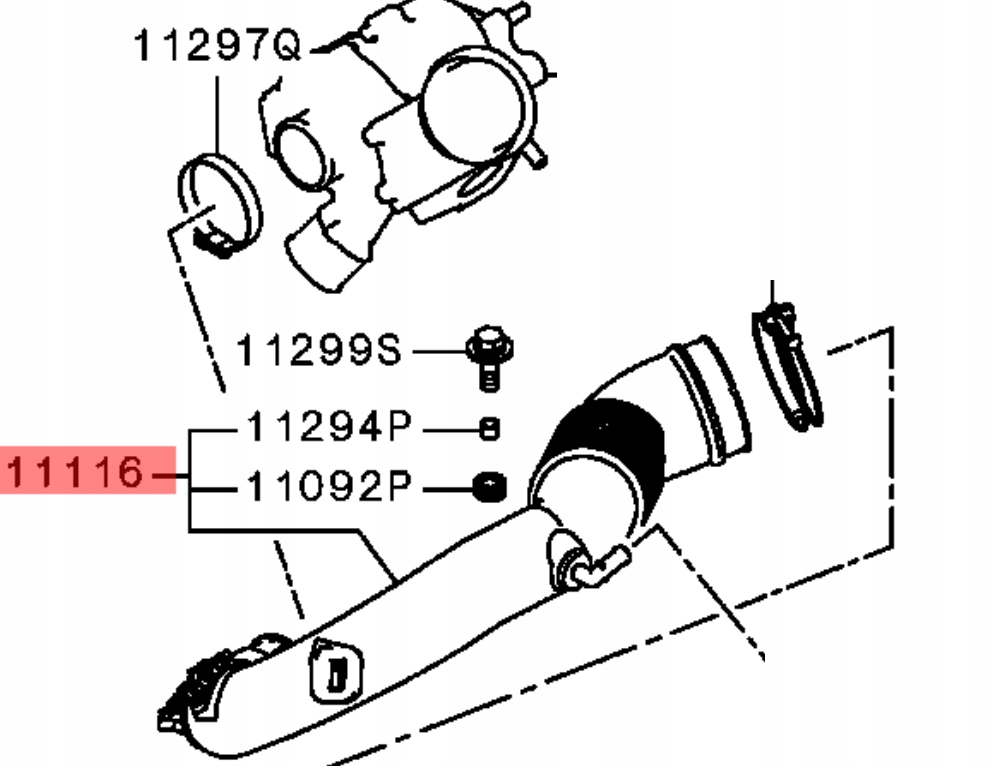 11297Q

11299S

11294P

11116

11092P