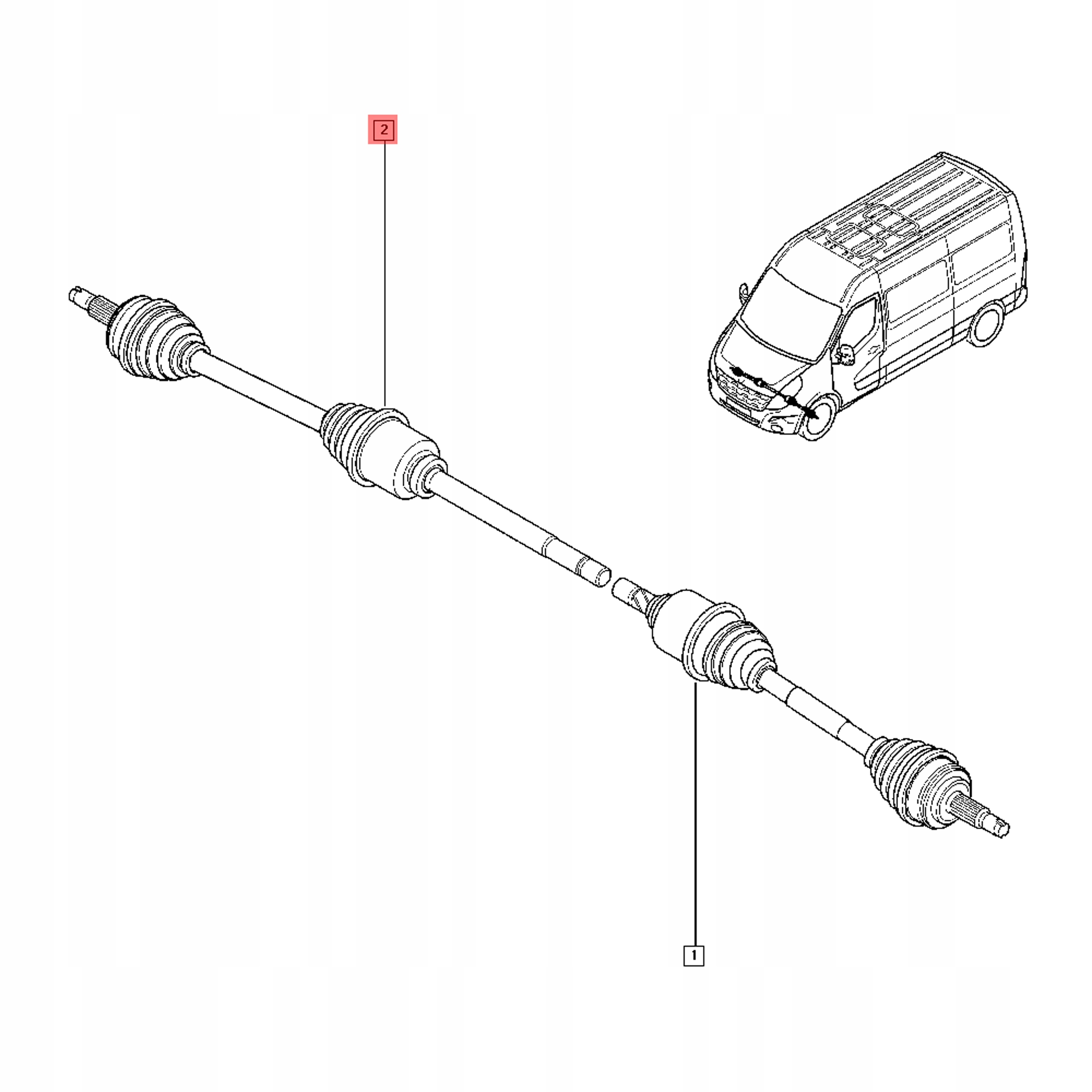 2

1